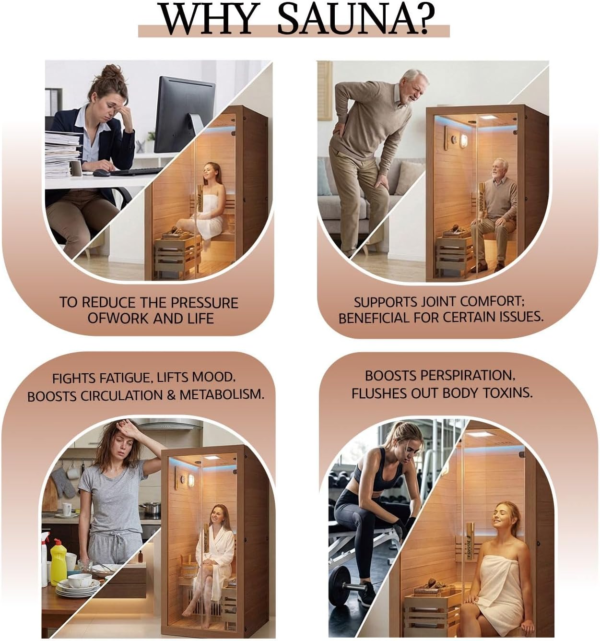 WHY SAUNA?

TO REDUCE THE PRESSURE OFWORK AND LIFE

SUPPORTS JOINT COMFORT; BENEFICIAL FOR CERTAIN ISSUES.

FIGHTS FATIGUE, LIFTS MOOD, BOOSTS CIRCULATION & METABOLISM.

BOOSTS PERSPIRATION, FLUSHES OUT BODY TOXINS.