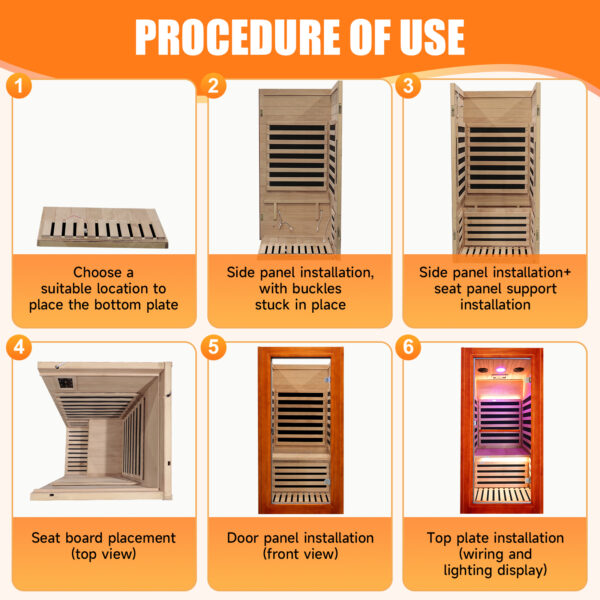 PROCEDURE OF USE

1

Choose a suitable location to place the bottom plate

2

Side panel installation, with buckles stuck in place

3

Side panel installation+ seat panel support installation

4

Seat board placement (top view)

5

Door panel installation (front view)

6

Top plate installation (wiring and lighting display)